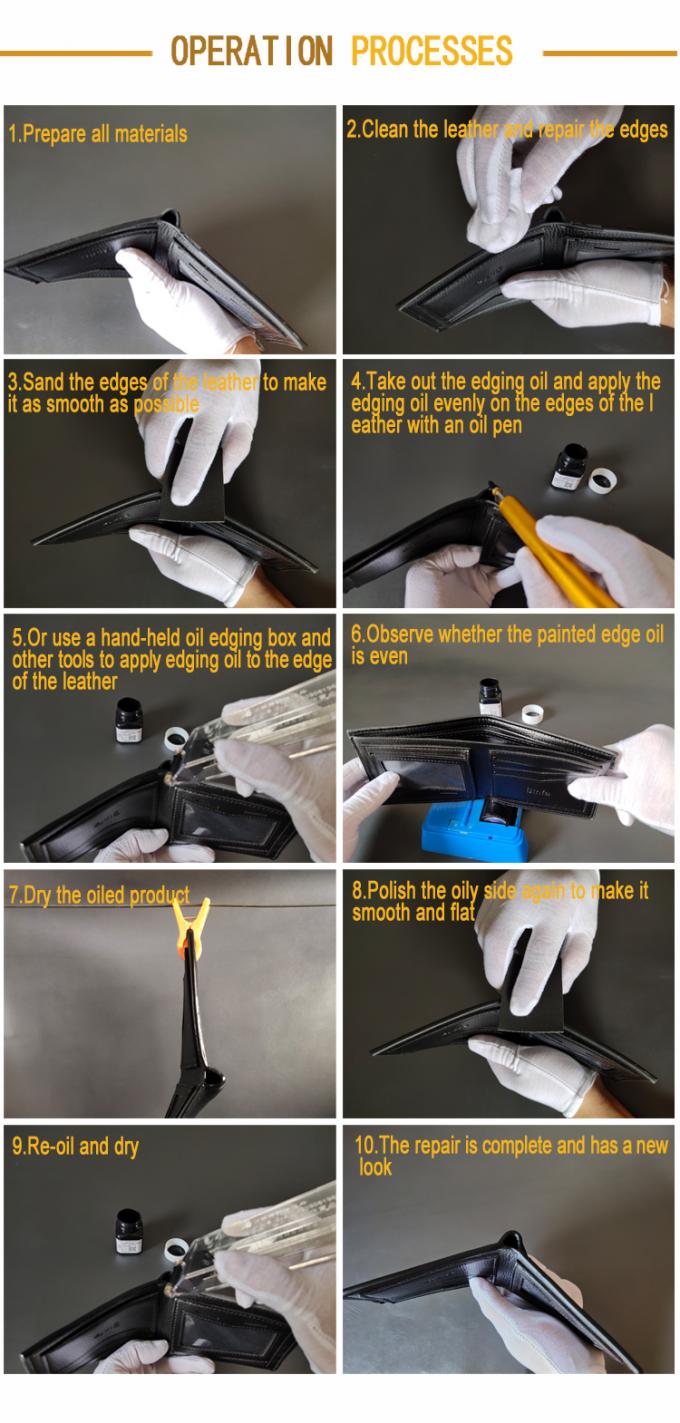 OPERATION PROCESSES

1.Prepare all materials

2.Clean the leather and repair the edges

3.Sand the edges of the leather to make it as smooth as possible

4.Take out the edging oil and apply the edging oil evenly on the edges of the l eather with an oil pen

5.Or use a hand-held oil edging box and other tools to apply edging oil to the edge of the leather

6.Observe whether the painted edge oil is even

7.Dry the oiled product

8.Polish the oily side again to make it smooth and flat

9.Re-oil and dry

10.The repair is complete and has a new look